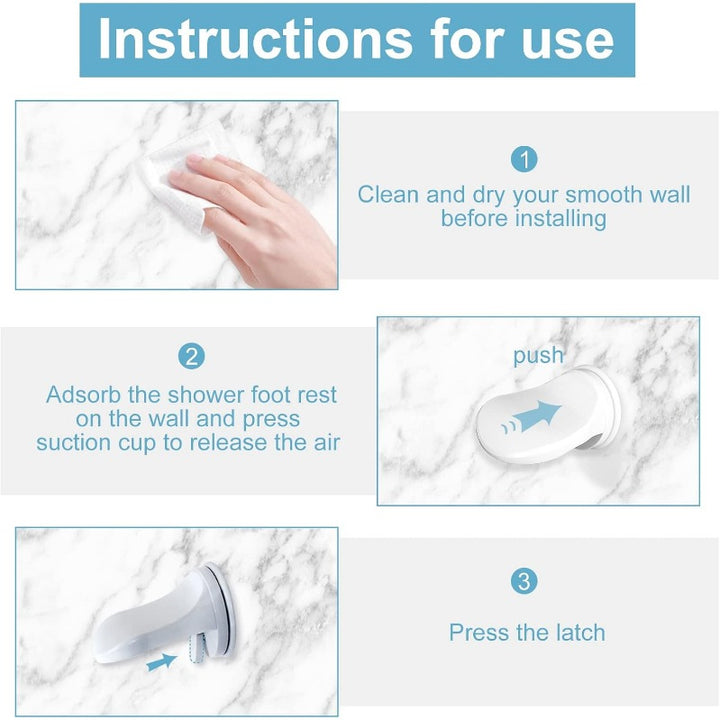 Instructions for use

1
Clean and dry your smooth wall before installing

2
Adsorb the shower foot rest on the wall and press suction cup to release the air

push

3
Press the latch