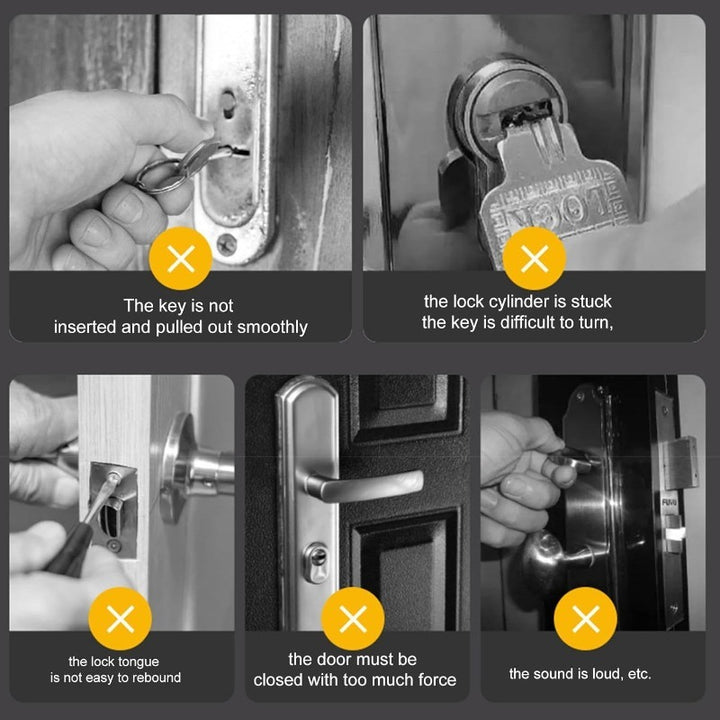 The key is not inserted and pulled out smoothly

the lock cylinder is stuck the key is difficult to turn,

the lock tongue is not easy to rebound

the door must be closed with too much force

the sound is loud, etc.