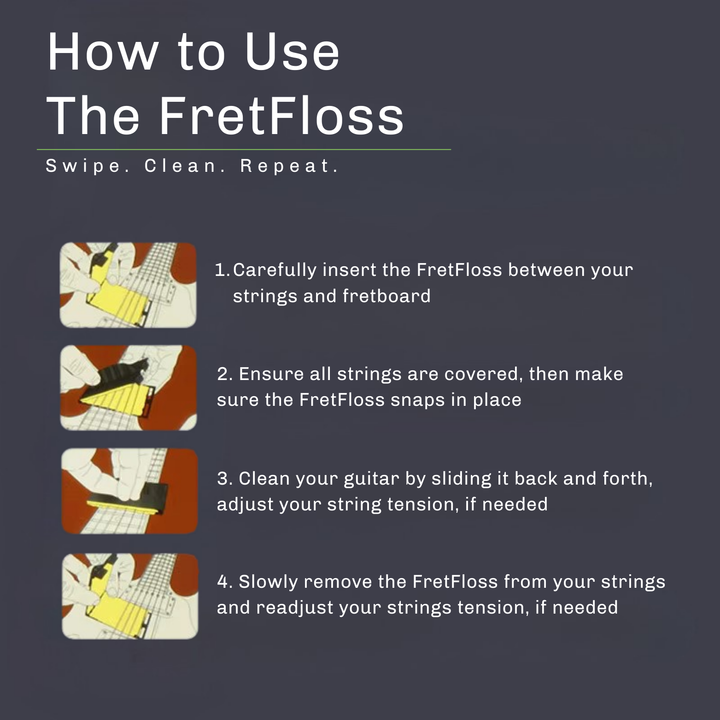 How to Use
The FretFloss

Swipe. Clean. Repeat.

1. Carefully insert the FretFloss between your strings and fretboard

2. Ensure all strings are covered, then make sure the FretFloss snaps in place

3. Clean your guitar by sliding it back and forth, adjust your string tension, if needed

4. Slowly remove the FretFloss from your strings and readjust your strings tension, if needed